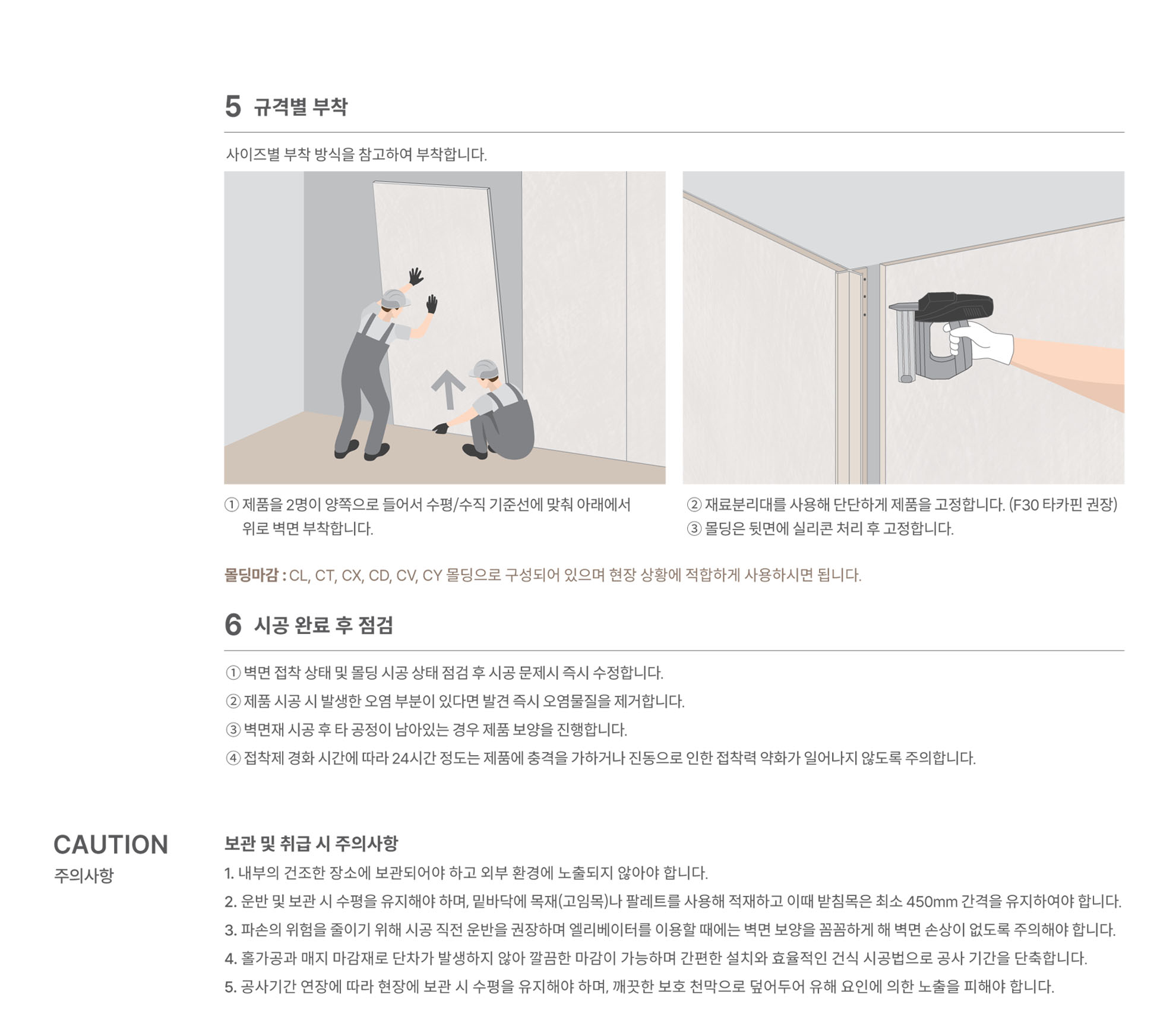 5 규격별 부착

사이즈별 부착 방식을 참고하여 부착합니다.

① 제품을 2명이 양쪽으로 들어서 수평/수직 기준선에 맞춰 아래에서 위로 벽면 부착합니다.

② 재료분리대를 사용해 단단하게 제품을 고정합니다. (F30 타카핀 권장)
③ 몰딩은 뒷면에 실리콘 처리 후 고정합니다.

몰딩마감 : CL, CT, CX, CD, CV, CY 몰딩으로 구성되어 있으며 현장 상황에 적합하게 사용하시면 됩니다.

6 시공 완료 후 점검

① 벽면 접착 상태 및 몰딩 시공 상태 점검 후 시공 문제시 즉시 수정합니다.
② 제품 시공 시 발생한 오염 부분이 있다면 발견 즉시 오염물질을 제거합니다.
③ 벽면재 시공 후 타 공정이 남아있는 경우 제품 보양을 진행합니다.
④ 접착제 경화 시간에 따라 24시간 정도는 제품에 충격을 가하거나 진동으로 인한 접착력 약화가 일어나지 않도록 주의합니다.

CAUTION
주의사항

보관 및 취급 시 주의사항
1. 내부의 건조한 장소에 보관되어야 하고 외부 환경에 노출되지 않아야 합니다.
2. 운반 및 보관 시 수평을 유지해야 하며, 밑바닥에 목재(고임목)나 팔레트를 사용해 적재하고 이때 받침목은 최소 450mm 간격을 유지하여야 합니다.
3. 파손의 위험을 줄이기 위해 시공 직전 운반을 권장하며 엘리베이터를 이용할 때에는 벽면 보양을 꼼꼼하게 해 벽면 손상이 없도록 주의해야 합니다.
4. 홀가공과 매지 마감재로 단차가 발생하지 않아 깔끔한 마감이 가능하며 간편한 설치와 효율적인 건식 시공법으로 공사 기간을 단축합니다.
5. 공사기간 연장에 따라 현장에 보관 시 수평을 유지해야 하며, 깨끗한 보호 천막으로 덮어두어 유해 요인에 의한 노출을 피해야 합니다.