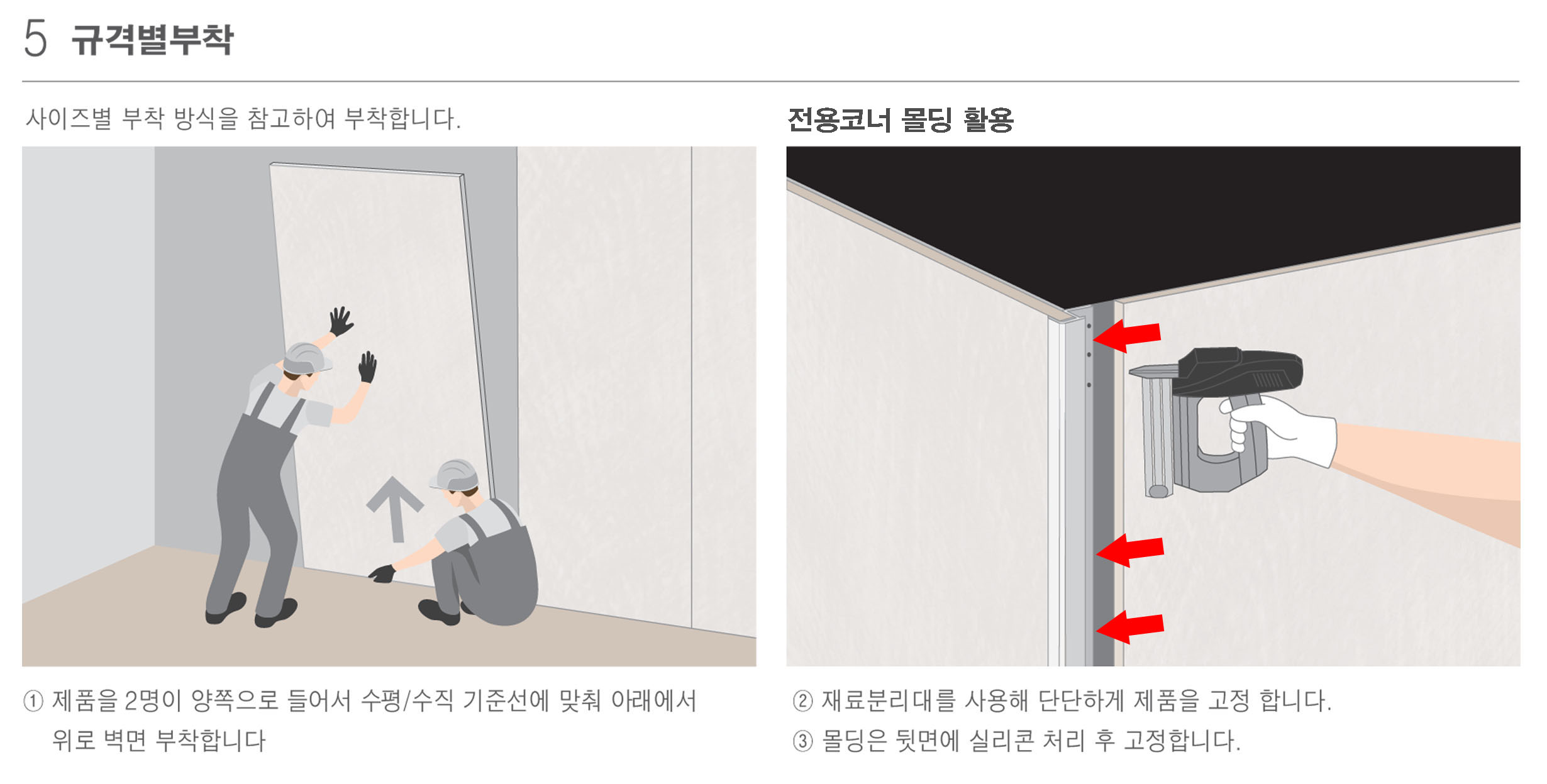 5 규격별부착

사이즈별 부착 방식을 참고하여 부착합니다.

① 제품을 2명이 양쪽으로 들어서 수평/수직 기준선에 맞춰 아래에서 위로 벽면 부착합니다

전용코너 몰딩 활용

② 재료분리대를 사용해 단단하게 제품을 고정 합니다.

③ 몰딩은 뒷면에 실리콘 처리 후 고정합니다.