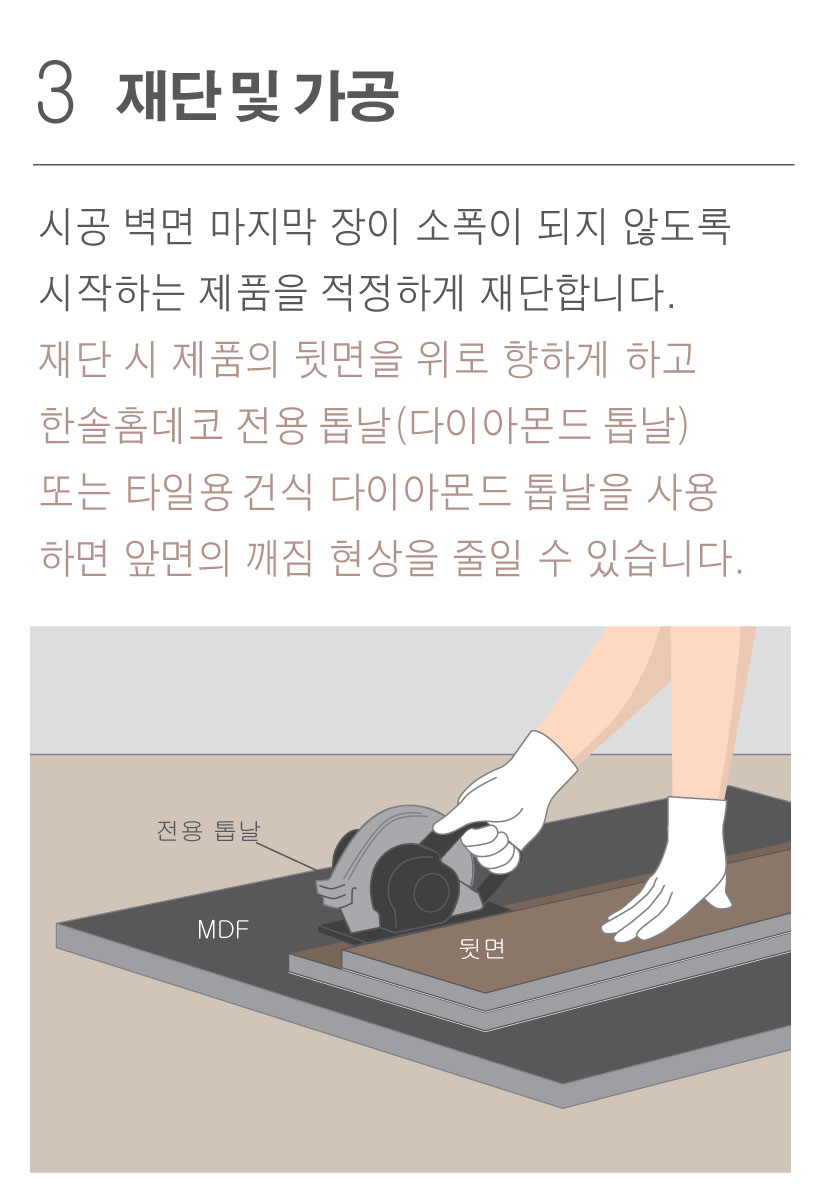 3 재단 및 가공

시공 벽면 마지막 장이 소폭이 되지 않도록 시작하는 제품을 적정하게 재단합니다.
재단 시 제품의 뒷면을 위로 향하게 하고 한솔홈데코 전용 톱날(다이아몬드 톱날) 또는 타일용 건식 다이아몬드 톱날을 사용하면 앞면의 깨짐 현상을 줄일 수 있습니다.

전용 톱날
MDF
뒷면